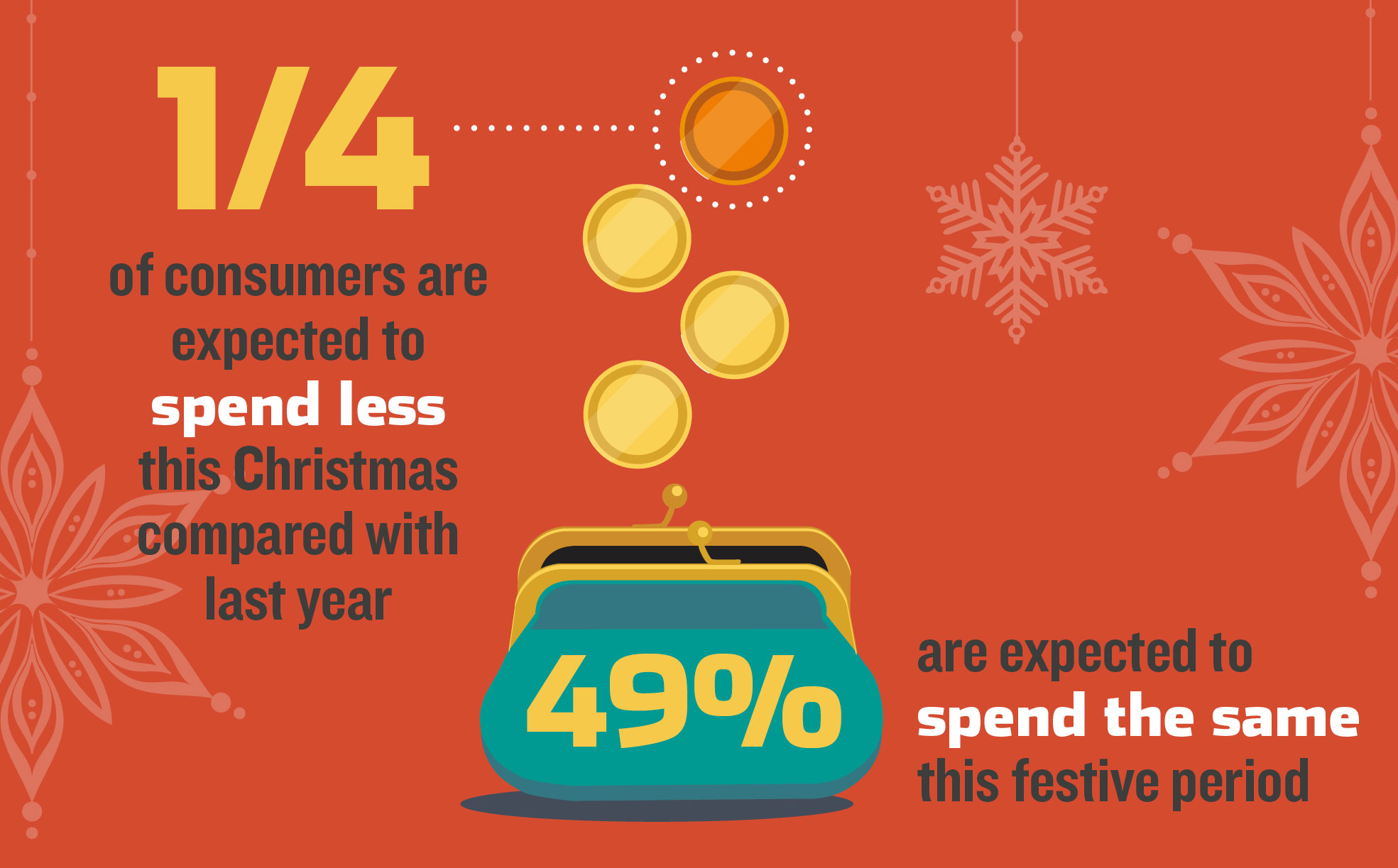 1/4

of consumers are expected to spend less this Christmas compared with last year

49%

are expected to spend the same this festive period