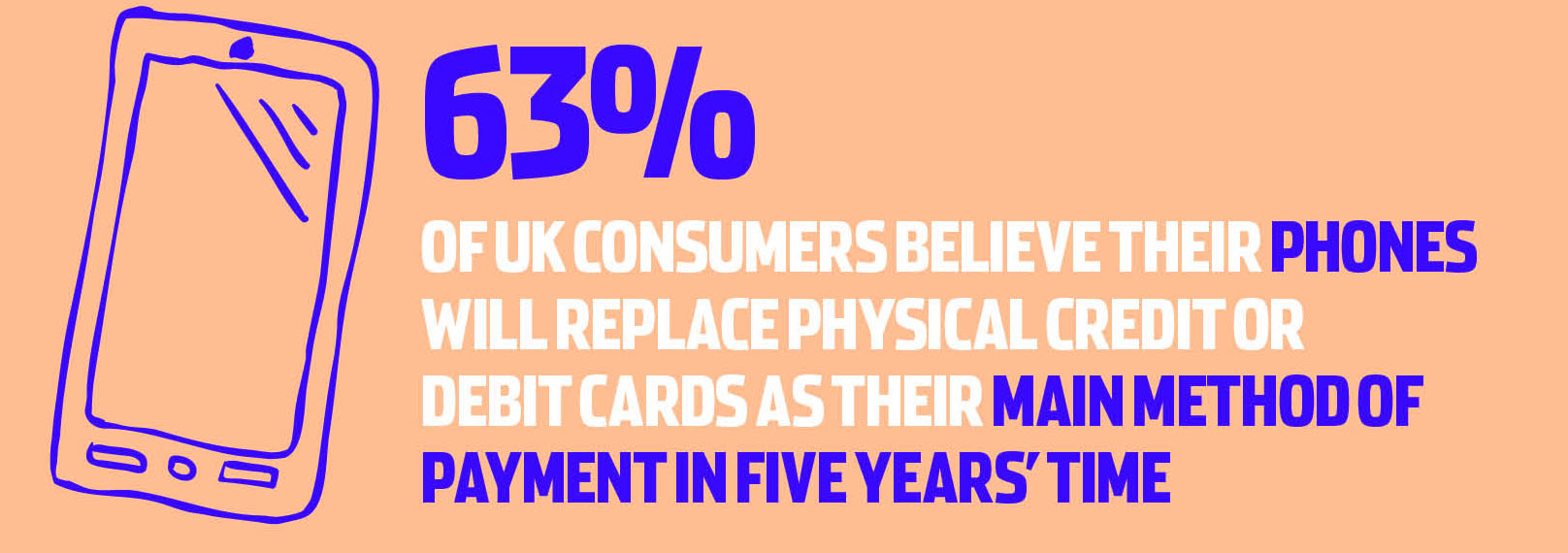 63%

OF UK CONSUMERS BELIEVE THEIR PHONES WILL REPLACE PHYSICAL CREDIT OR DEBIT CARDS AS THEIR MAIN METHOD OF PAYMENT IN FIVE YEARS' TIME