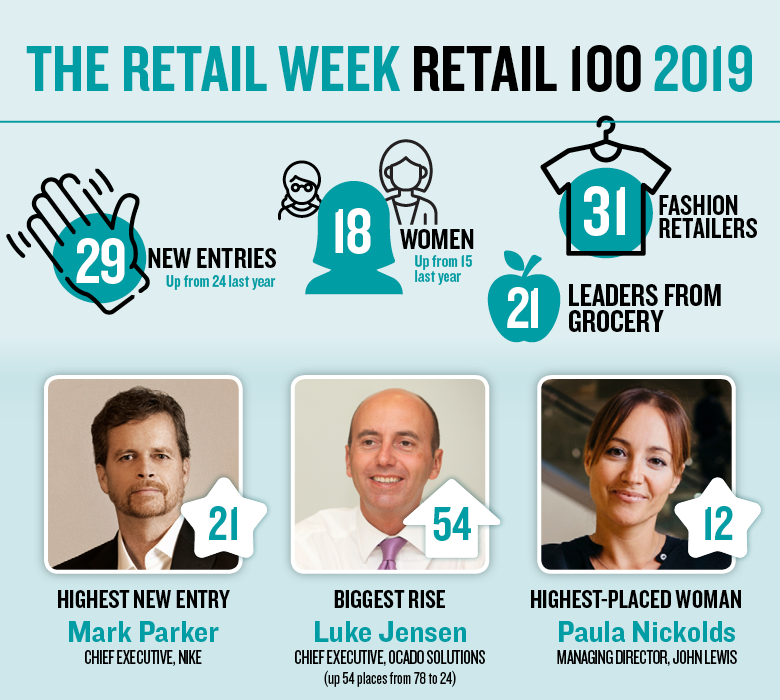 THE RETAIL WEEK RETAIL 100 2019

29 NEW ENTRIES
Up from 24 last year

18 WOMEN
Up from 15 last year

31 FASHION RETAILERS

21 LEADERS FROM GROCERY

21

HIGHEST NEW ENTRY
Mark Parker
CHIEF EXECUTIVE, NIKE

54

BIGGEST RISE
Luke Jensen
CHIEF EXECUTIVE, OCADO SOLUTIONS
(up 54 places from 78 to 24)

12

HIGHEST-PLACED WOMAN
Paula Nickolds
MANAGING DIRECTOR, JOHN LEWIS