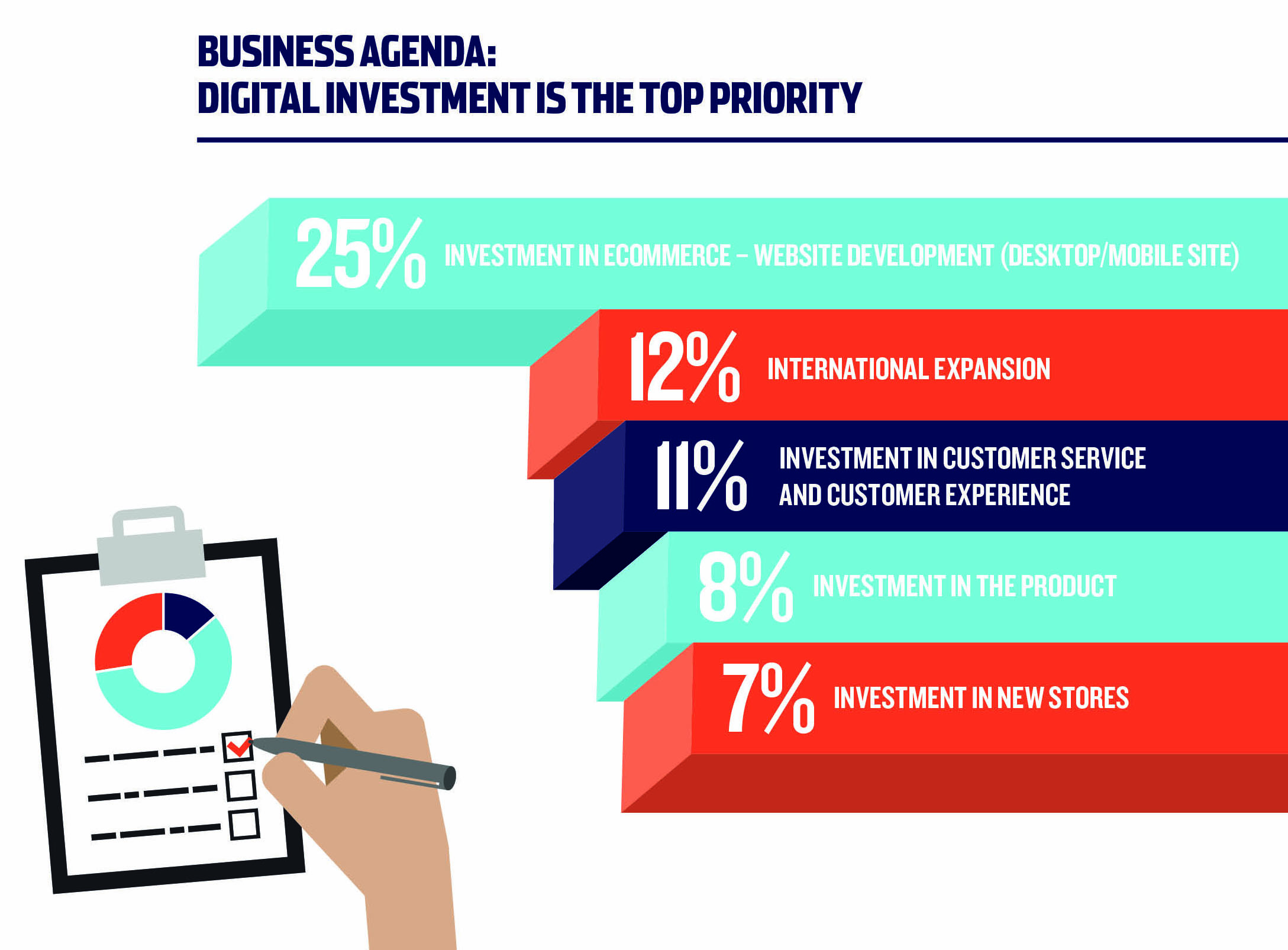 BUSINESS AGENDA:
DIGITAL INVESTMENT IS THE TOP PRIORITY

25% INVESTMENT IN ECOMMERCE – WEBSITE DEVELOPMENT (DESKTOP/MOBILE SITE)

12% INTERNATIONAL EXPANSION

11% INVESTMENT IN CUSTOMER SERVICE AND CUSTOMER EXPERIENCE

8% INVESTMENT IN THE PRODUCT

7% INVESTMENT IN NEW STORES