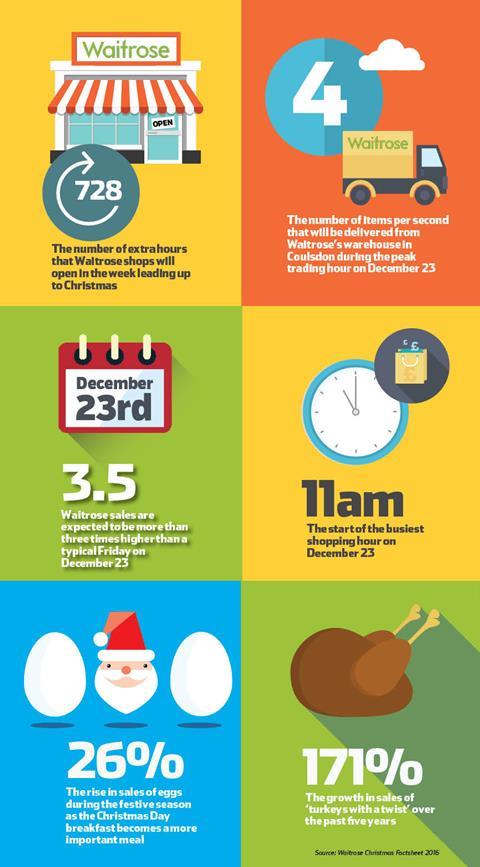 Waitrose

OPEN

728

The number of extra hours that Waitrose shops will open in the week leading up to Christmas

4

Waitrose

The number of items per second that will be delivered from Waitrose's warehouse in Coulsdon during the peak trading hour on December 23

December 23rd

3.5

Waitrose sales are expected to be more than three times higher than a typical Friday on December 23

£

11am

The start of the busiest shopping hour on December 23

26%

The rise in sales of eggs during the festive season as the Christmas Day breakfast becomes a more important meal

171%

The growth in sales of 'turkeys with a twist' over the past five years

Source: Waitrose Christmas Factsheet 2016