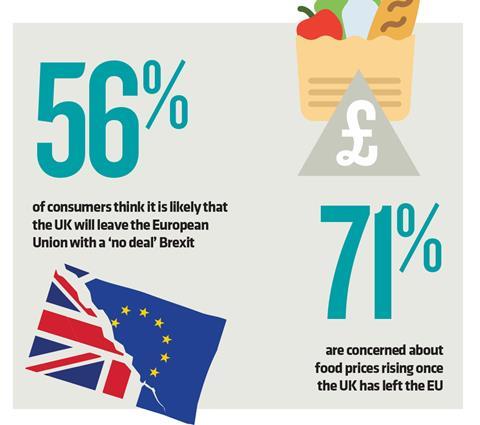 56%

of consumers think it is likely that the UK will leave the European Union with a 'no deal' Brexit

£

71%

are concerned about food prices rising once the UK has left the EU