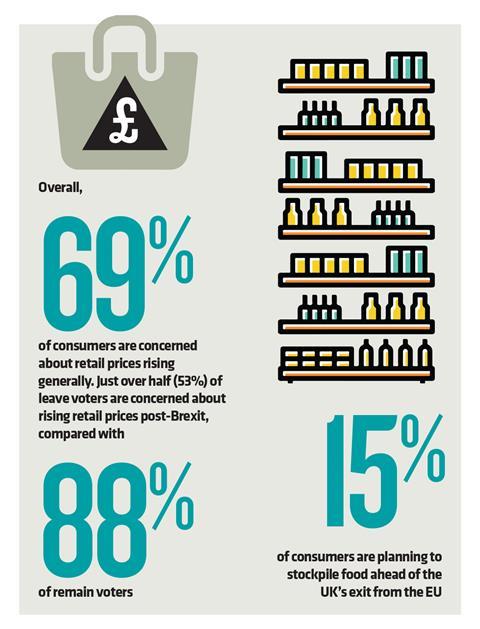 £

Overall,

69%

of consumers are concerned about retail prices rising generally. Just over half (53%) of leave voters are concerned about rising retail prices post-Brexit, compared with

88%

of remain voters

15%

of consumers are planning to stockpile food ahead of the UK's exit from the EU