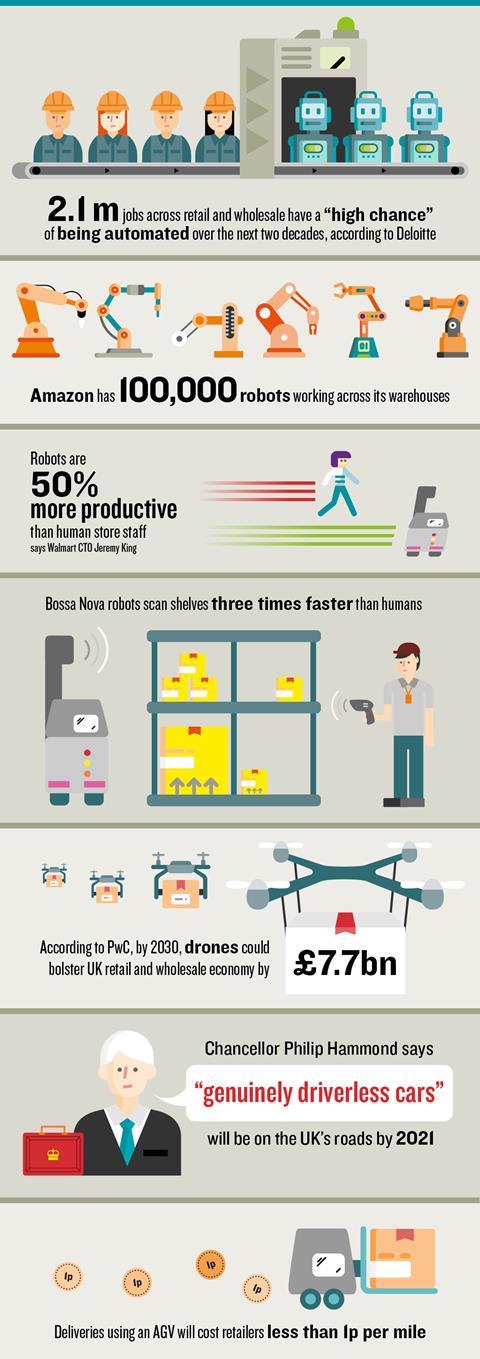 2.1 m jobs across retail and wholesale have a "high chance" of being automated over the next two decades, according to Deloitte

Amazon has 100,000 robots working across its warehouses

Robots are 50% more productive than human store staff says Walmart CTO Jeremy King

Bossa Nova robots scan shelves three times faster than humans

According to PwC, by 2030, drones could bolster UK retail and wholesale economy by £7.7bn

Chancellor Philip Hammond says "genuinely driverless cars" will be on the UK's roads by 2021

1p 1p 1p 1p

Deliveries using an AGV will cost retailers less than 1p per mile