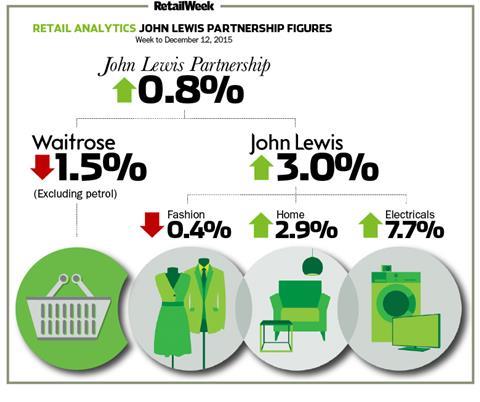 RetailWeek

RETAIL ANALYTICS JOHN LEWIS PARTNERSHIP FIGURES
Week to December 12, 2015

John Lewis Partnership
0.8%

Waitrose
1.5%
(Excluding petrol)

John Lewis
3.0%

Fashion
0.4%

Home
2.9%

Electricals
7.7%