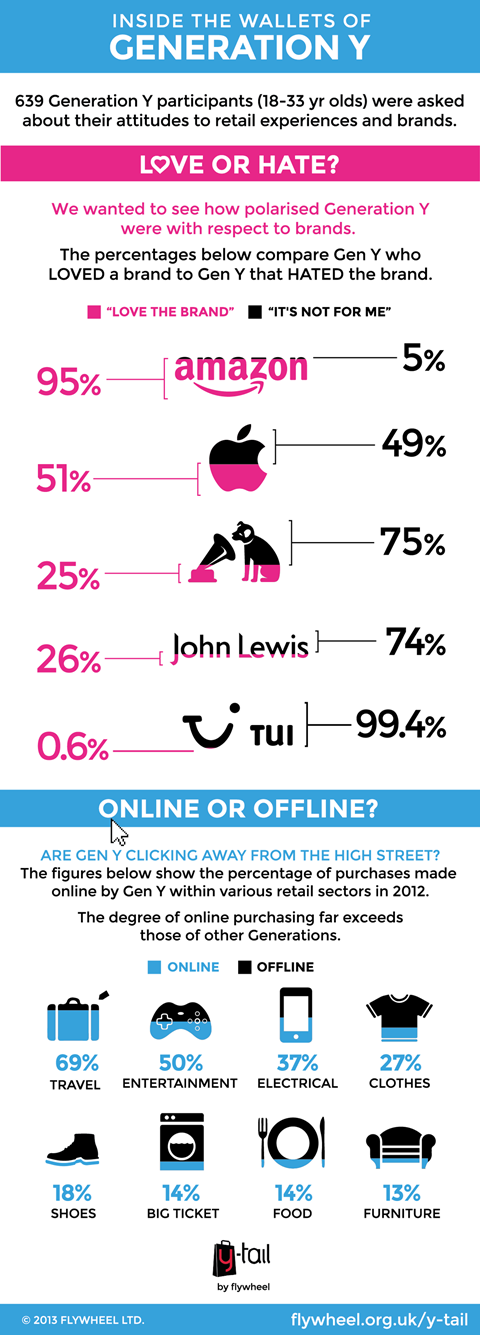 INSIDE THE WALLETS OF
GENERATION Y

639 Generation Y participants (18-33 yr olds) were asked about their attitudes to retail experiences and brands.

LOVE OR HATE?

We wanted to see how polarised Generation Y were with respect to brands.

The percentages below compare Gen Y who LOVED a brand to Gen Y that HATED the brand.

"LOVE THE BRAND" "IT'S NOT FOR ME"

95% amazon 5%

51% 49%

25% 75%

26% John Lewis 74%

0.6% TUI 99.4%

ONLINE OR OFFLINE?

ARE GEN Y CLICKING AWAY FROM THE HIGH STREET?
The figures below show the percentage of purchases made online by Gen Y within various retail sectors in 2012.

The degree of online purchasing far exceeds those of other Generations.

ONLINE OFFLINE

69% TRAVEL
50% ENTERTAINMENT
37% ELECTRICAL
27% CLOTHES
18% SHOES
14% BIG TICKET
14% FOOD
13% FURNITURE

y-tail
by flywheel

© 2013 FLYWHEEL LTD. flywheel.org.uk/y-tail