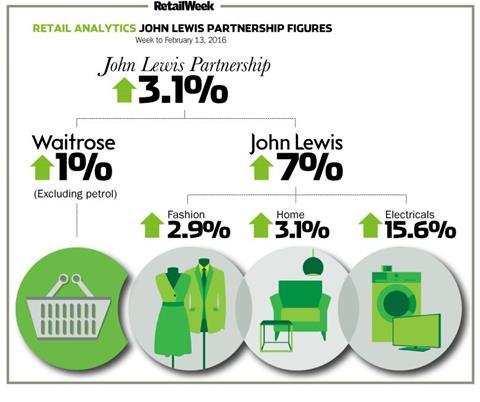 RetailWeek

RETAIL ANALYTICS JOHN LEWIS PARTNERSHIP FIGURES
Week to February 13, 2016

John Lewis Partnership
3.1%

Waitrose
1%
(Excluding petrol)

John Lewis
7%

Fashion
2.9%

Home
3.1%

Electricals
15.6%