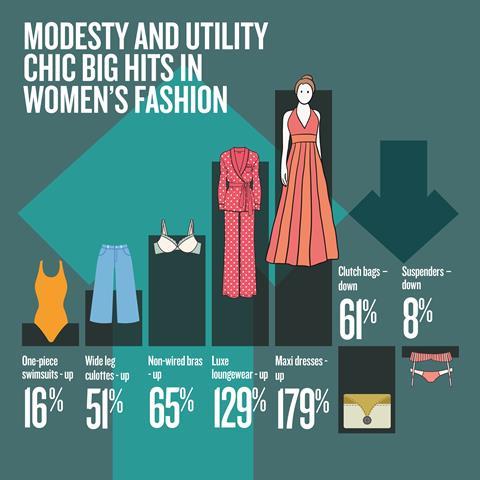 MODESTY AND UTILITY CHIC BIG HITS IN WOMEN'S FASHION

Clutch bags – down
61%

Suspenders – down
8%

One-piece swimsuits - up
16%

Wide leg culottes - up
51%

Non-wired bras - up
65%

Luxe loungewear - up
129%

Maxi dresses - up
179%