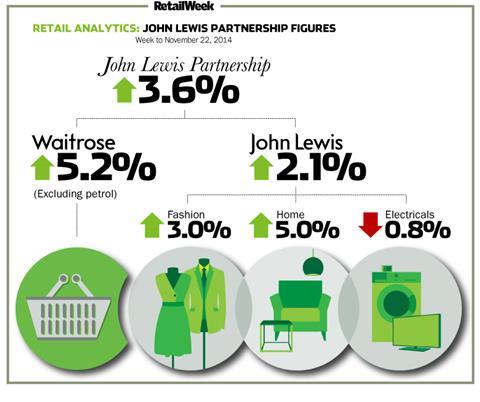 RetailWeek

RETAIL ANALYTICS: JOHN LEWIS PARTNERSHIP FIGURES

Week to November 22, 2014

John Lewis Partnership
3.6%

Waitrose
5.2%
(Excluding petrol)

John Lewis
2.1%

Fashion
3.0%

Home
5.0%

Electricals
0.8%