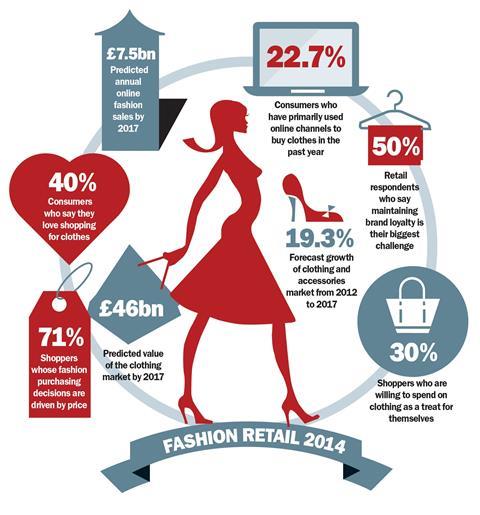 £7.5bn
Predicted annual online fashion sales by 2017

22.7%
Consumers who have primarily used online channels to buy clothes in the past year

50%
Retail respondents who say maintaining brand loyalty is their biggest challenge

40%
Consumers who say they love shopping for clothes

19.3%
Forecast growth of clothing and accessories market from 2012 to 2017

£46bn
Predicted value of the clothing market by 2017

71%
Shoppers whose fashion purchasing decisions are driven by price

30%
Shoppers who are willing to spend on clothing as a treat for themselves

FASHION RETAIL 2014