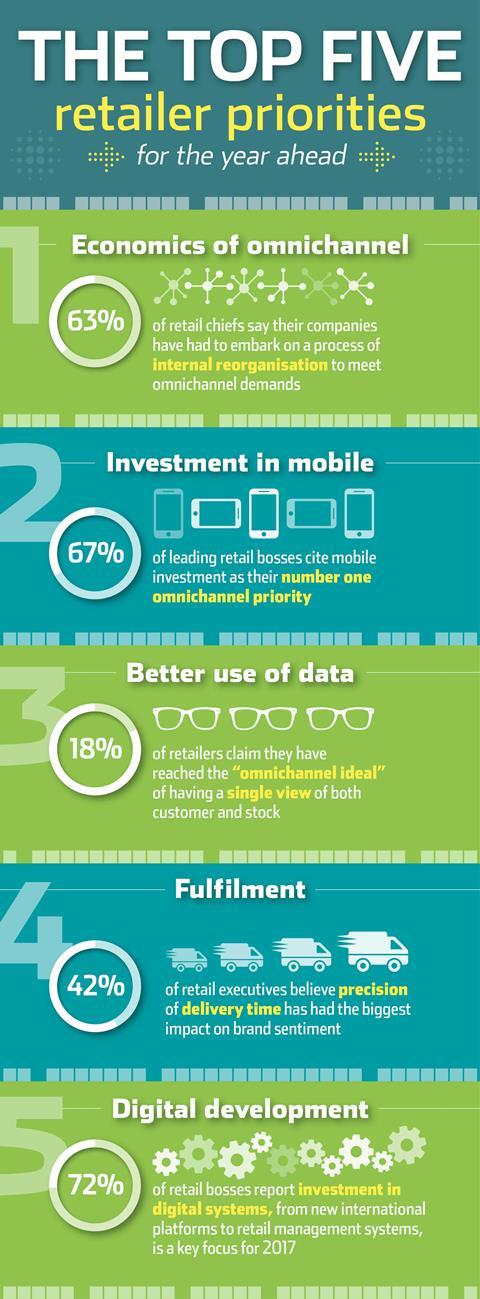 THE TOP FIVE
retailer priorities
for the year ahead

1
Economics of omnichannel

63%
of retail chiefs say their companies have had to embark on a process of internal reorganisation to meet omnichannel demands

2
Investment in mobile

67%
of leading retail bosses cite mobile investment as their number one omnichannel priority

3
Better use of data

18%
of retailers claim they have reached the "omnichannel ideal" of having a single view of both customer and stock

4
Fulfilment

42%
of retail executives believe precision of delivery time has had the biggest impact on brand sentiment

5
Digital development

72%
of retail bosses report investment in digital systems, from new international platforms to retail management systems, is a key focus for 2017