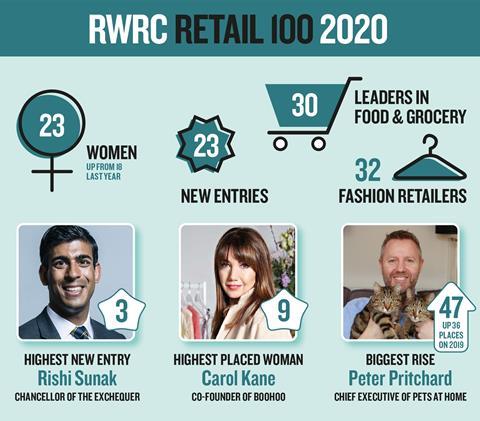 RWRC RETAIL 100 2020

23
WOMEN
UP FROM 18 LAST YEAR

23
NEW ENTRIES

30
LEADERS IN FOOD & GROCERY

32
FASHION RETAILERS

3
HIGHEST NEW ENTRY
Rishi Sunak
CHANCELLOR OF THE EXCHEQUER

9
HIGHEST PLACED WOMAN
Carol Kane
CO-FOUNDER OF BOOHOO

47
UP 36 PLACES ON 2019
BIGGEST RISE
Peter Pritchard
CHIEF EXECUTIVE OF PETS AT HOME