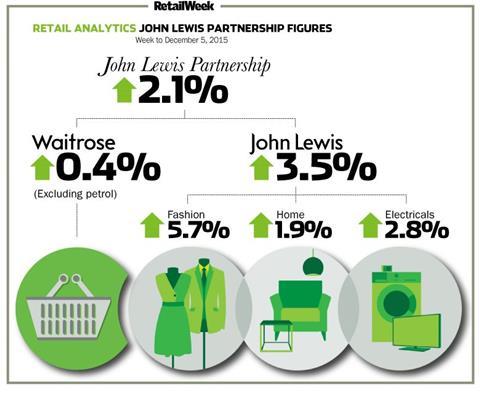 RetailWeek

RETAIL ANALYTICS JOHN LEWIS PARTNERSHIP FIGURES
Week to December 5, 2015

John Lewis Partnership
2.1%

Waitrose
0.4%
(Excluding petrol)

John Lewis
3.5%

Fashion
5.7%

Home
1.9%

Electricals
2.8%