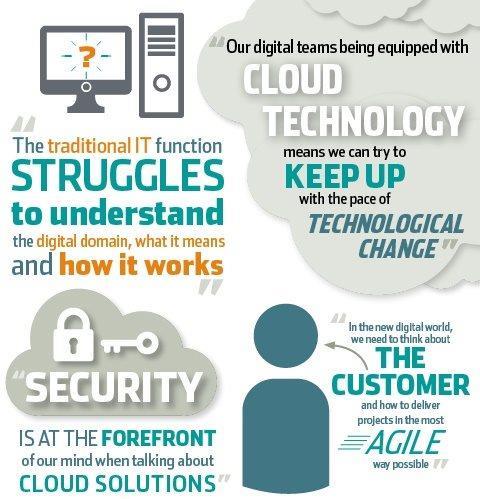 ?

"The traditional IT function STRUGGLES to understand the digital domain, what it means and how it works"

"Our digital teams being equipped with CLOUD TECHNOLOGY means we can try to KEEP UP with the pace of TECHNOLOGICAL CHANGE"

"SECURITY IS AT THE FOREFRONT of our mind when talking about CLOUD SOLUTIONS"

"In the new digital world, we need to think about THE CUSTOMER and how to deliver projects in the most AGILE way possible"