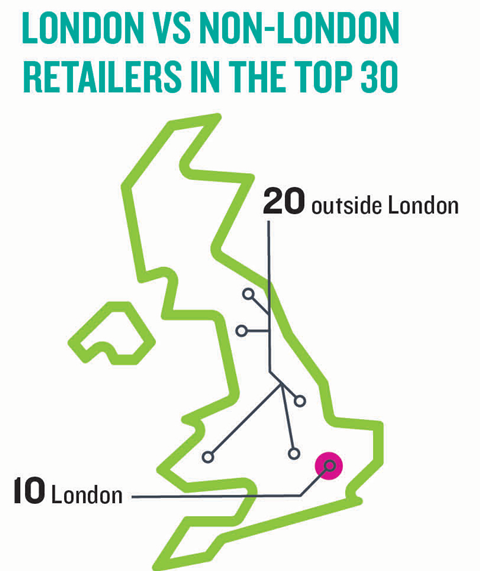 LONDON VS NON-LONDON RETAILERS IN THE TOP 30

20 outside London

10 London