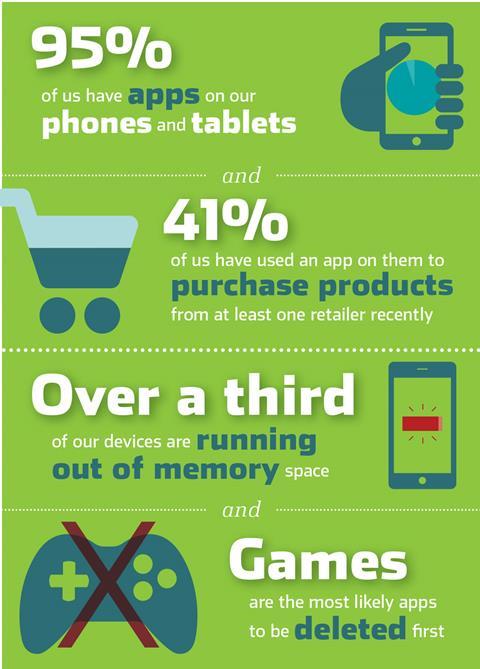 95%

of us have apps on our phones and tablets

and

41%

of us have used an app on them to purchase products from at least one retailer recently

Over a third

of our devices are running out of memory space

and

Games

are the most likely apps to be deleted first