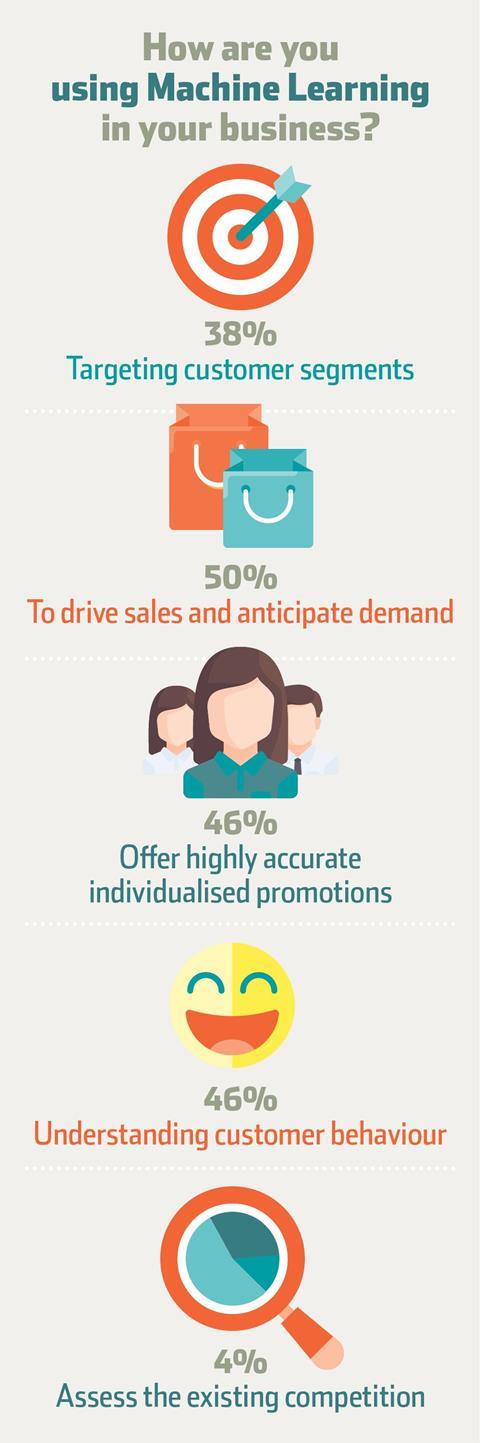 How are you using Machine Learning in your business?

38%
Targeting customer segments

50%
To drive sales and anticipate demand

46%
Offer highly accurate individualised promotions

46%
Understanding customer behaviour

4%
Assess the existing competition