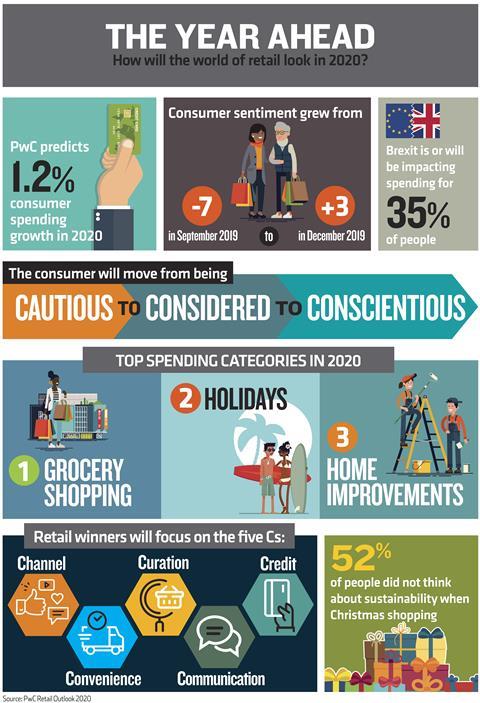 THE YEAR AHEAD
How will the world of retail look in 2020?

PwC predicts 1.2% consumer spending growth in 2020

Consumer sentiment grew from
-7 in September 2019 to +3 in December 2019

Brexit is or will be impacting spending for 35% of people

The consumer will move from being
CAUTIOUS TO CONSIDERED TO CONSCIENTIOUS

TOP SPENDING CATEGORIES IN 2020
1 GROCERY SHOPPING
2 HOLIDAYS
3 HOME IMPROVEMENTS

Retail winners will focus on the five Cs:
Channel
Curation
Credit
Convenience
Communication

52% of people did not think about sustainability when Christmas shopping

Source: PwC Retail Outlook 2020