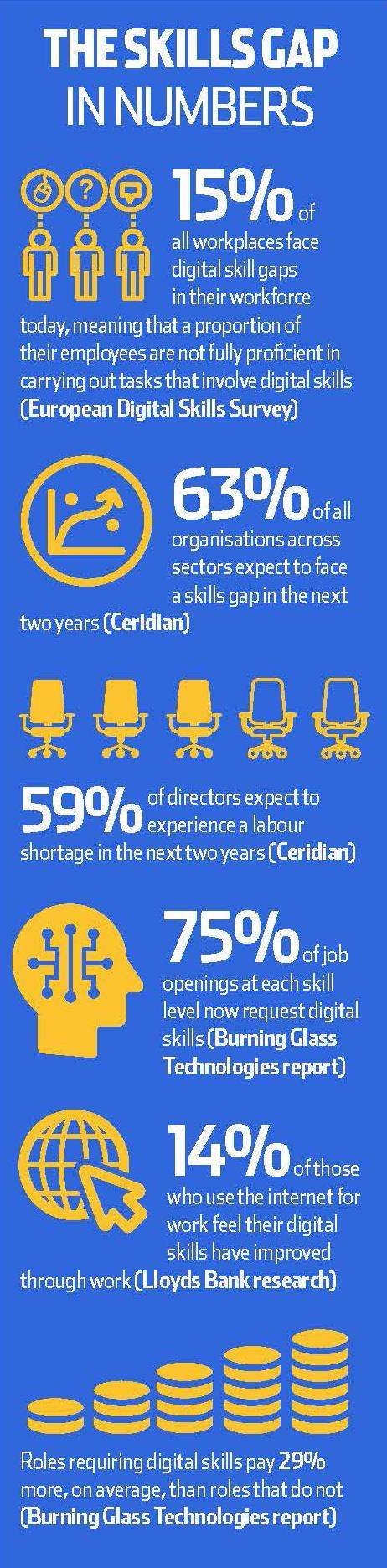 THE SKILLS GAP IN NUMBERS

15% of all workplaces face digital skill gaps in their workforce today, meaning that a proportion of their employees are not fully proficient in carrying out tasks that involve digital skills (European Digital Skills Survey)

63% of all organisations across sectors expect to face a skills gap in the next two years (Ceridian)

59% of directors expect to experience a labour shortage in the next two years (Ceridian)

75% of job openings at each skill level now request digital skills (Burning Glass Technologies report)

14% of those who use the internet for work feel their digital skills have improved through work (Lloyds Bank research)

Roles requiring digital skills pay 29% more, on average, than roles that do not (Burning Glass Technologies report)