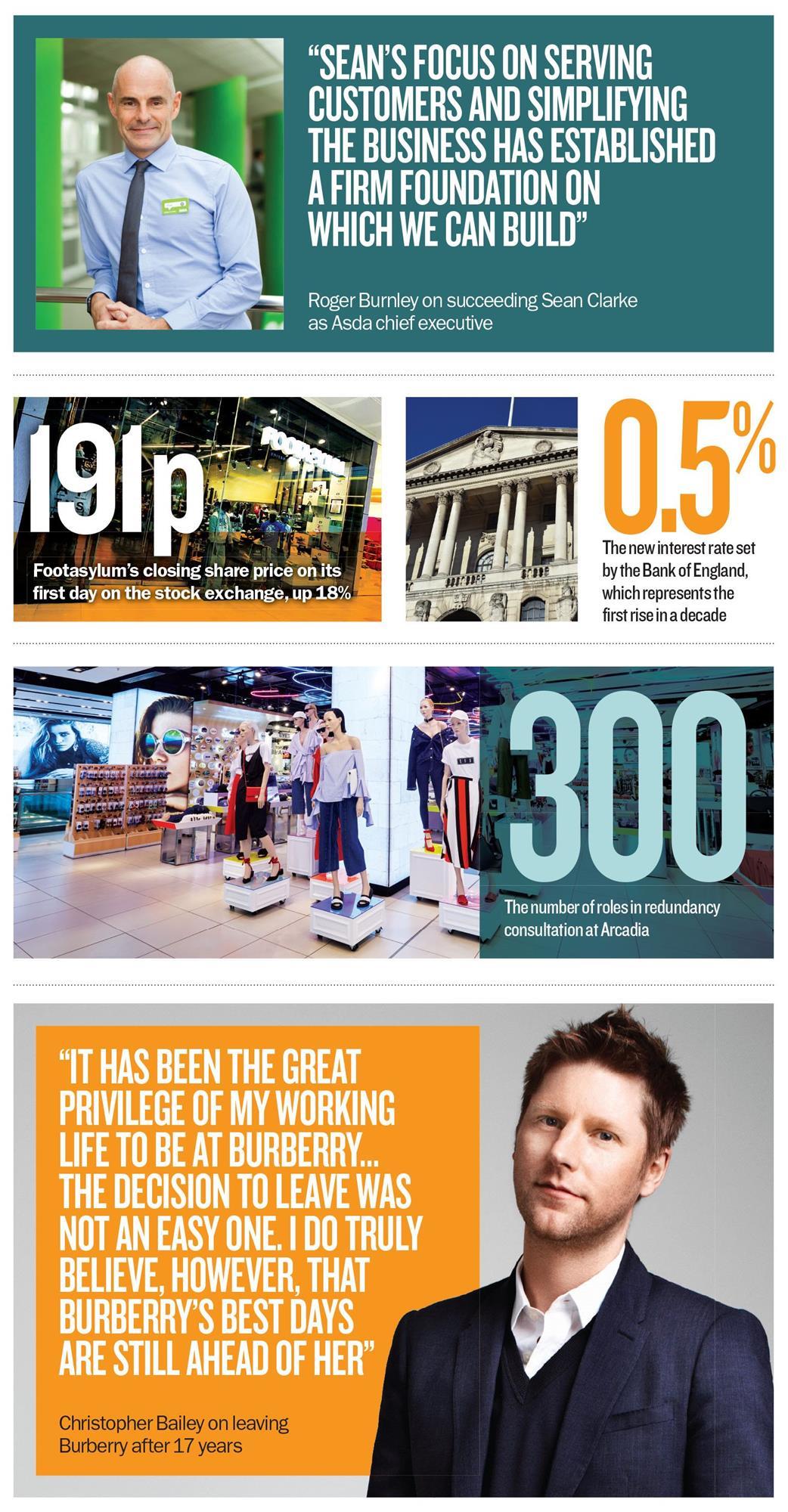 "SEAN'S FOCUS ON SERVING CUSTOMERS AND SIMPLIFYING THE BUSINESS HAS ESTABLISHED A FIRM FOUNDATION ON WHICH WE CAN BUILD"

Roger Burnley on succeeding Sean Clarke as Asda chief executive

191p

Footasylum's closing share price on its first day on the stock exchange, up 18%

0.5%

The new interest rate set by the Bank of England, which represents the first rise in a decade

300

The number of roles in redundancy consultation at Arcadia

"IT HAS BEEN THE GREAT PRIVILEGE OF MY WORKING LIFE TO BE AT BURBERRY... THE DECISION TO LEAVE WAS NOT AN EASY ONE. I DO TRULY BELIEVE, HOWEVER, THAT BURBERRY'S BEST DAYS ARE STILL AHEAD OF HER"

Christopher Bailey on leaving Burberry after 17 years