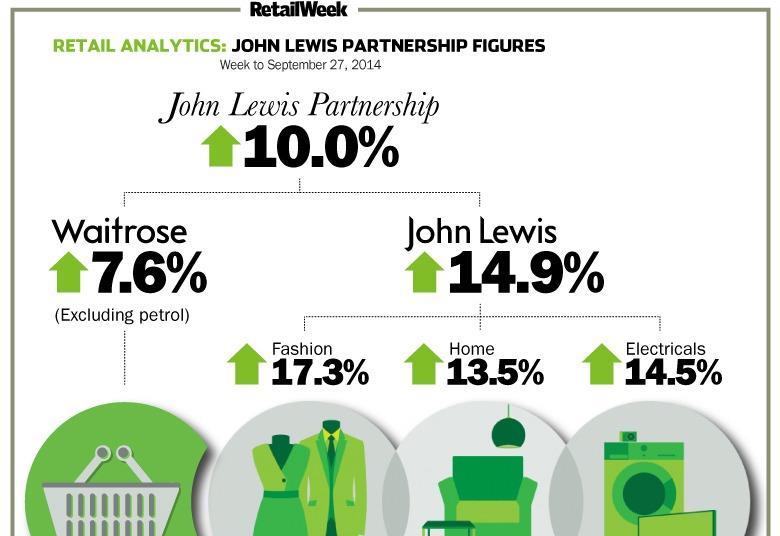 RetailWeek

RETAIL ANALYTICS: JOHN LEWIS PARTNERSHIP FIGURES
Week to September 27, 2014

John Lewis Partnership
10.0%

Waitrose
7.6%
(Excluding petrol)

John Lewis
14.9%

Fashion
17.3%

Home
13.5%

Electricals
14.5%