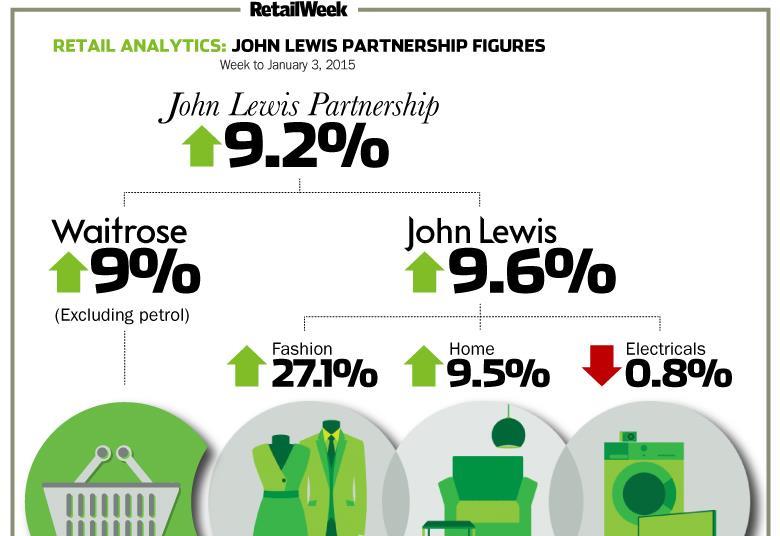 RetailWeek

RETAIL ANALYTICS: JOHN LEWIS PARTNERSHIP FIGURES
Week to January 3, 2015

John Lewis Partnership
9.2%

Waitrose
9%
(Excluding petrol)

John Lewis
9.6%

Fashion
27.1%

Home
9.5%

Electricals
0.8%