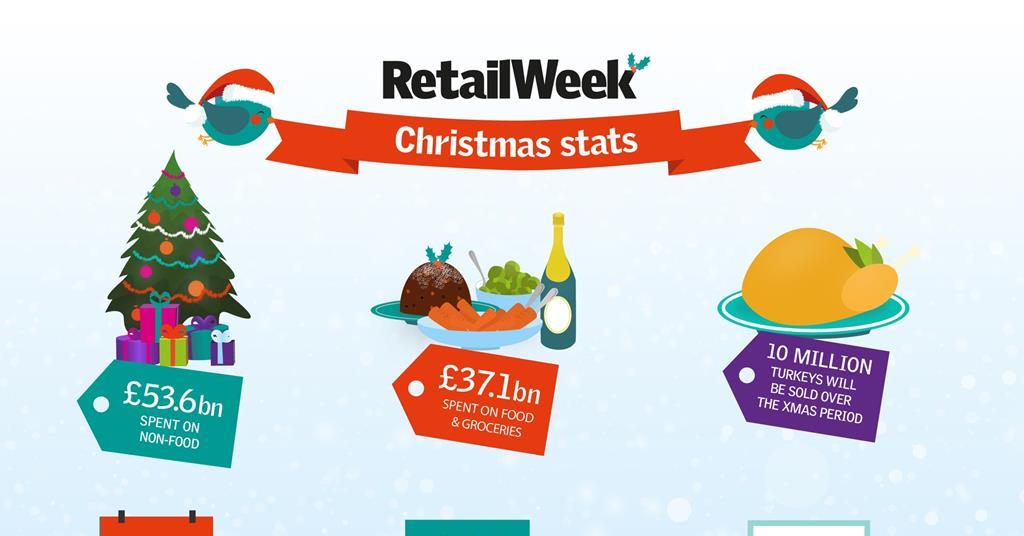 RetailWeek

Christmas stats

£53.6bn
SPENT ON NON-FOOD

£37.1bn
SPENT ON FOOD & GROCERIES

10 MILLION
TURKEYS WILL BE SOLD OVER THE XMAS PERIOD