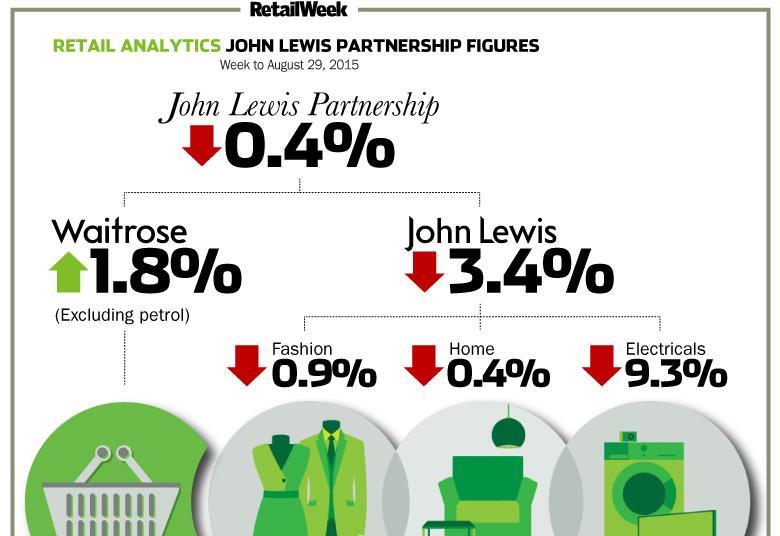 RetailWeek

RETAIL ANALYTICS JOHN LEWIS PARTNERSHIP FIGURES
Week to August 29, 2015

John Lewis Partnership
0.4%

Waitrose
1.8%
(Excluding petrol)

John Lewis
3.4%

Fashion
0.9%

Home
0.4%

Electricals
9.3%