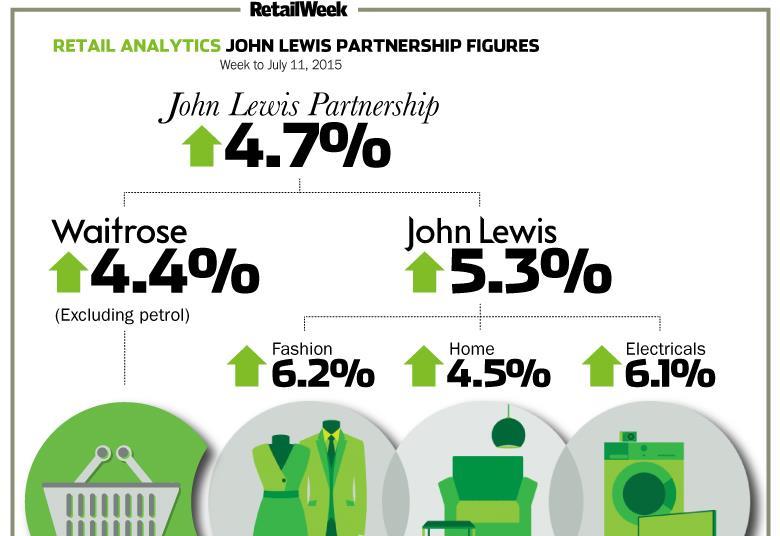 RetailWeek

RETAIL ANALYTICS JOHN LEWIS PARTNERSHIP FIGURES
Week to July 11, 2015

John Lewis Partnership
4.7%

Waitrose
4.4%
(Excluding petrol)

John Lewis
5.3%

Fashion
6.2%

Home
4.5%

Electricals
6.1%