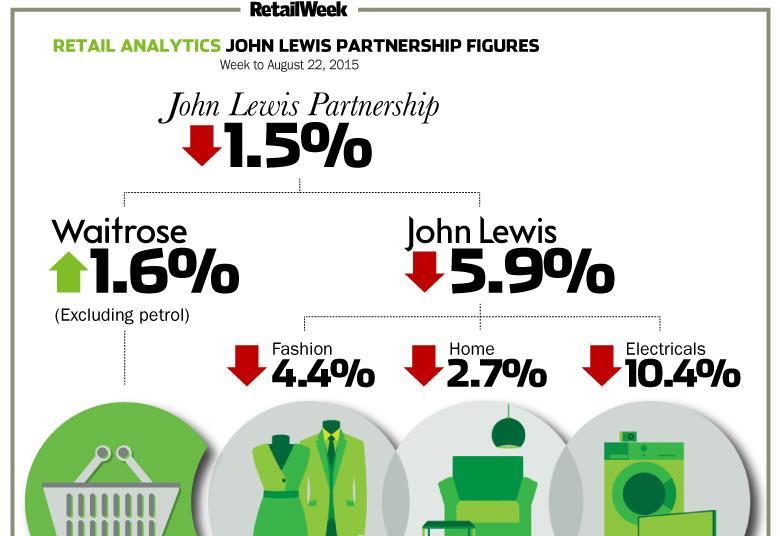 RetailWeek

RETAIL ANALYTICS JOHN LEWIS PARTNERSHIP FIGURES
Week to August 22, 2015

John Lewis Partnership
1.5%

Waitrose
1.6%
(Excluding petrol)

John Lewis
5.9%

Fashion
4.4%

Home
2.7%

Electricals
10.4%